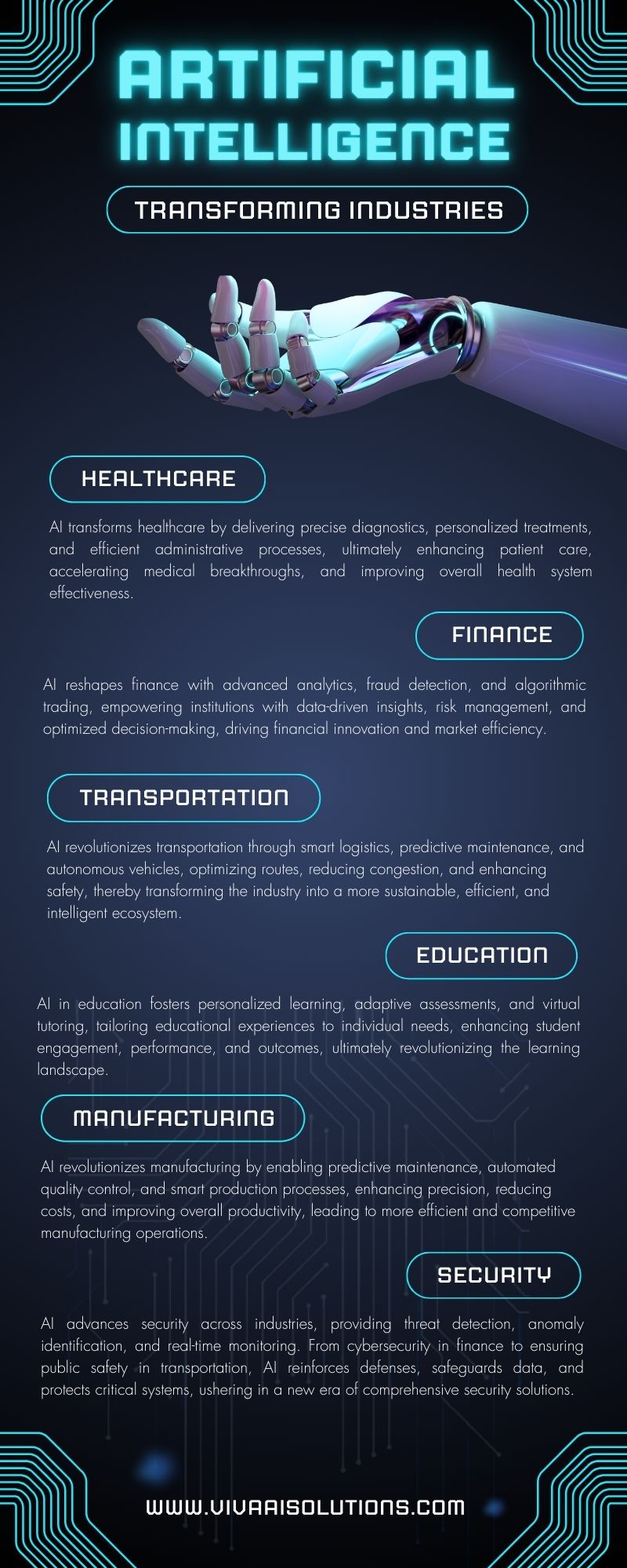 ARTIFICIAL INTELLIGENCE

TRANSFORMING INDUSTRIES

HEALTHCARE

AI transforms healthcare by delivering precise diagnostics, personalized treatments, and efficient administrative processes, ultimately enhancing patient care, accelerating medical breakthroughs, and improving overall health system effectiveness.

FINANCE

AI reshapes finance with advanced analytics, fraud detection, and algorithmic trading, empowering institutions with data-driven insights, risk management, and optimized decision-making, driving financial innovation and market efficiency.

TRANSPORTATION

AI revolutionizes transportation through smart logistics, predictive maintenance, and autonomous vehicles, optimizing routes, reducing congestion, and enhancing safety, thereby transforming the industry into a more sustainable, efficient, and intelligent ecosystem.

EDUCATION

AI in education fosters personalized learning, adaptive assessments, and virtual tutoring, tailoring educational experiences to individual needs, enhancing student engagement, performance, and outcomes, ultimately revolutionizing the learning landscape.

MANUFACTURING

AI revolutionizes manufacturing by enabling predictive maintenance, automated quality control, and smart production processes, enhancing precision, reducing costs, and improving overall productivity, leading to more efficient and competitive manufacturing operations.

SECURITY

AI advances security across industries, providing threat detection, anomaly identification, and real-time monitoring. From cybersecurity in finance to ensuring public safety in transportation, AI reinforces defenses, safeguards data, and protects critical systems, ushering in a new era of comprehensive security solutions.

WWW.VIVAAISOLUTIONS.COM